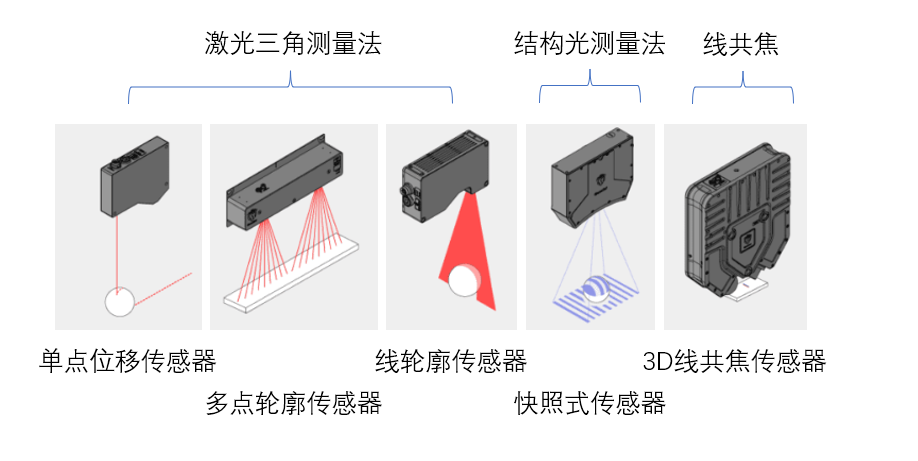 激光三角测量法

结构光测量法

线共焦

单点位移传感器

多点轮廓传感器

线轮廓传感器

快照式传感器

3D线共焦传感器